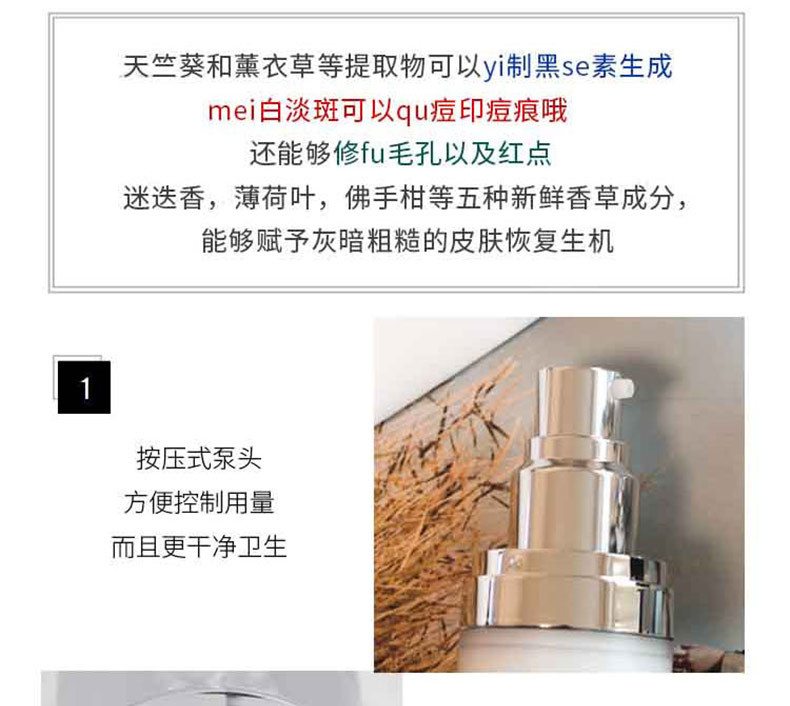 天竺葵和薰衣草等提取物可以yi制黑se素生成
mei白淡斑可以qu痘印痘痕哦
还能够修fu毛孔以及红点
迷迭香，薄荷叶，佛手柑等五种新鲜香草成分，
能够赋予灰暗粗糙的皮肤恢复生机

1

按压式泵头
方便控制用量
而且更干净卫生