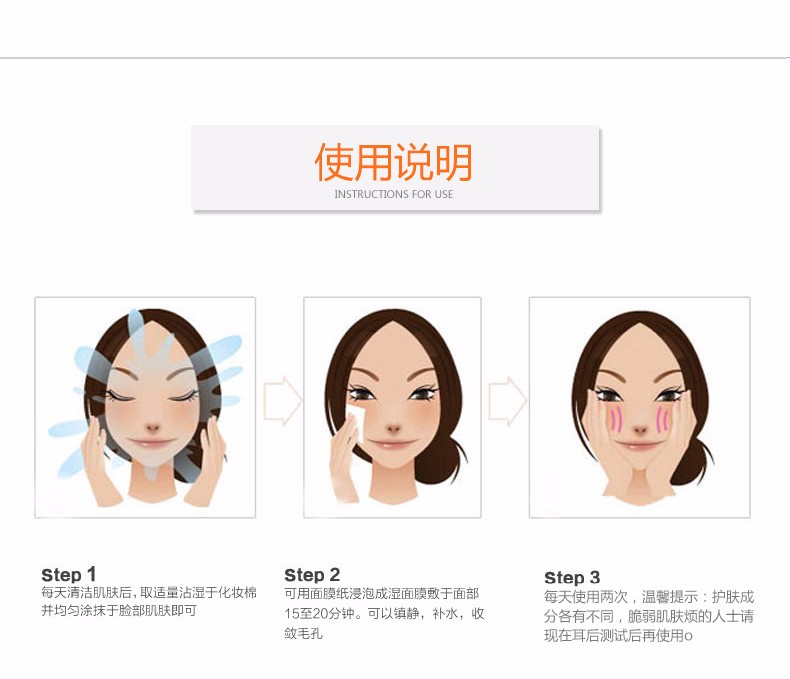 使用说明
INSTRUCTIONS FOR USE

Step 1
每天清洁肌肤后，取适量沾湿于化妆棉并均匀涂抹于脸部肌肤即可

Step 2
可用面膜纸浸泡成湿面膜敷于面部15至20分钟。可以镇静，补水，收敛毛孔

Step 3
每天使用两次，温馨提示：护肤成分各有不同，脆弱肌肤烦的人士请现在耳后测试后再使用o