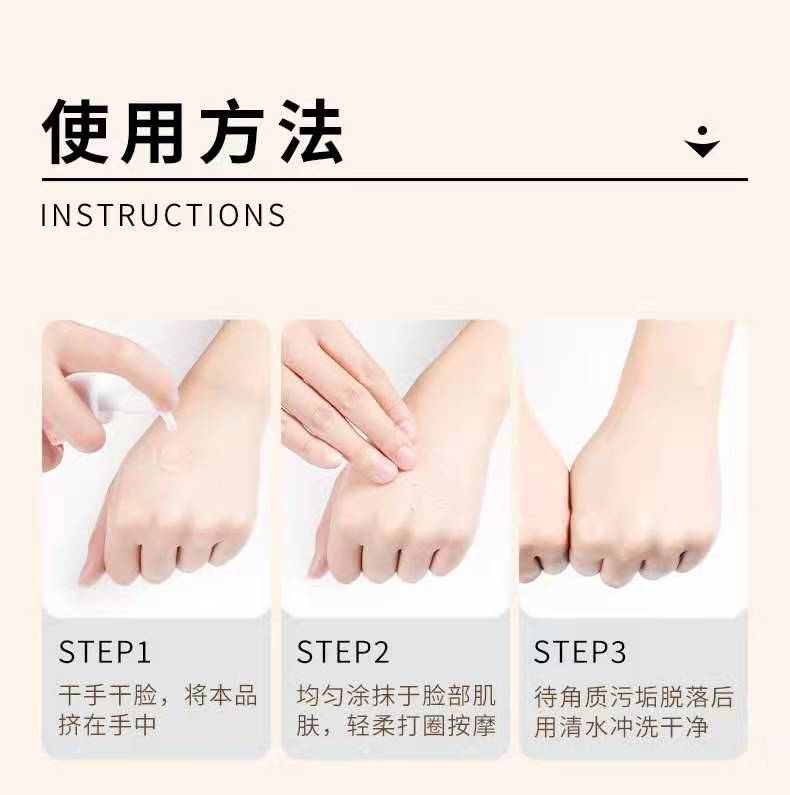 使用方法

INSTRUCTIONS

STEP1
干手干脸，将本品挤在手中

STEP2
均匀涂抹于脸部肌肤，轻柔打圈按摩

STEP3
待角质污垢脱落后用清水冲洗干净