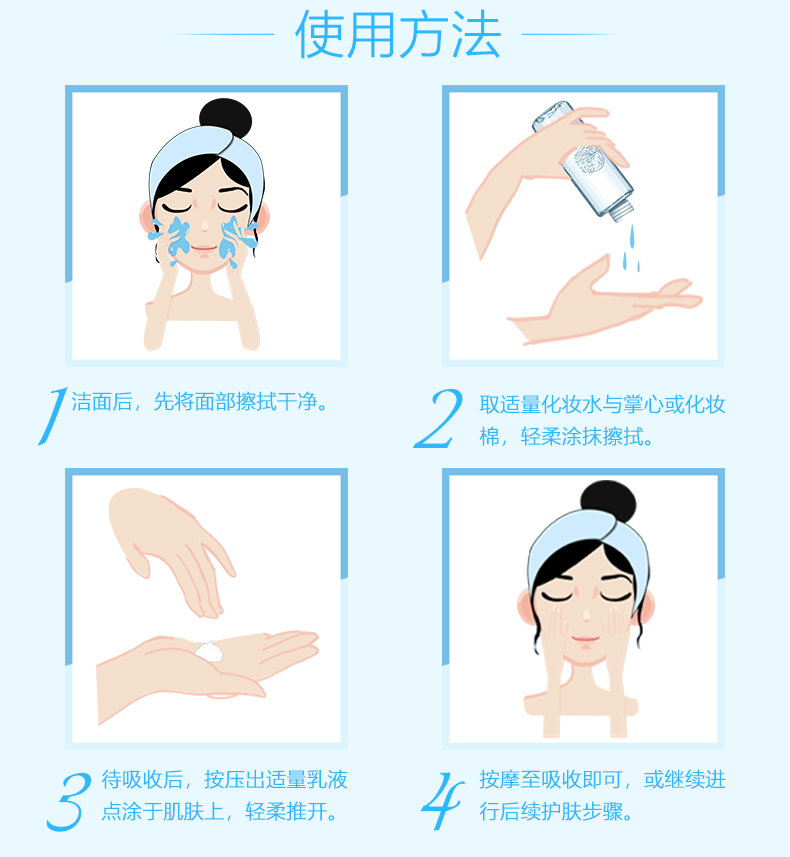 使用方法

1 洁面后，先将面部擦拭干净。

2 取适量化妆水与掌心或化妆棉，轻柔涂抹擦拭。

3 待吸收后，按压出适量乳液点涂于肌肤上，轻柔推开。

4 按摩至吸收即可，或继续进行后续护肤步骤。