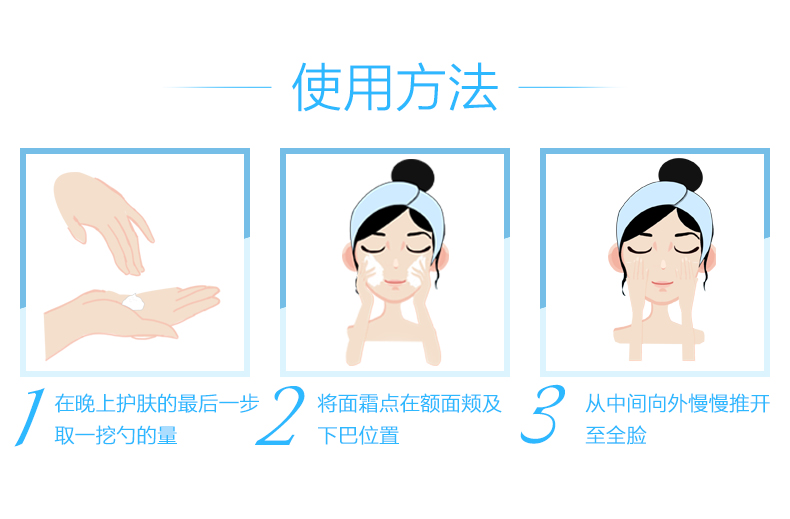 使用方法

1 在晚上护肤的最后一步取一挖勺的量

2 将面霜点在额面颊及下巴位置

3 从中间向外慢慢推开至全脸