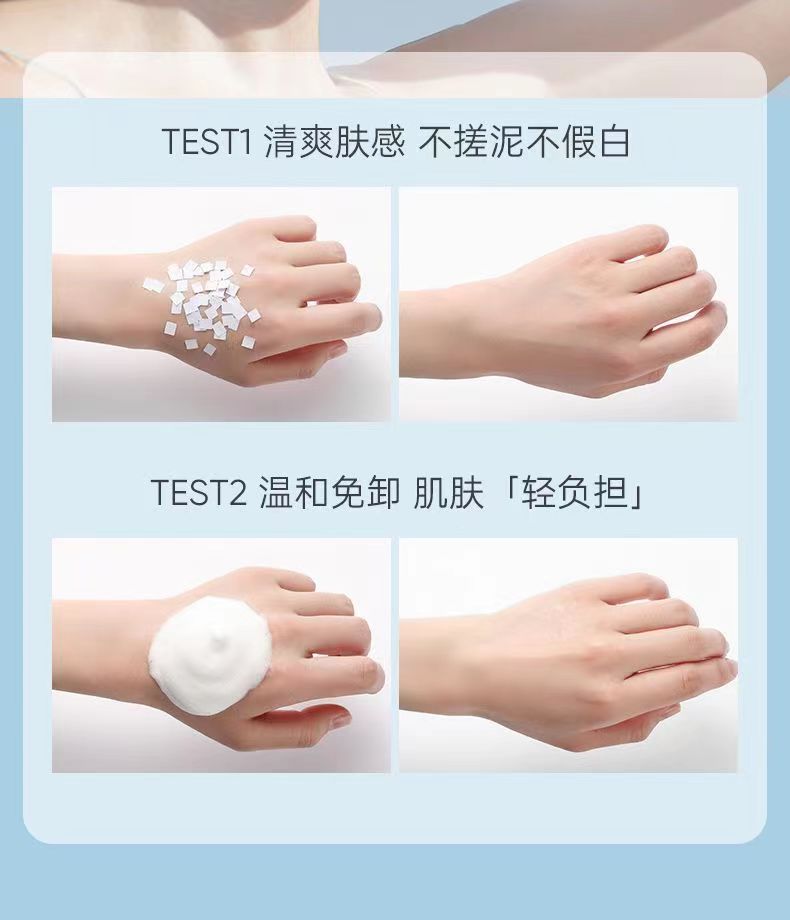 TEST1 清爽肤感 不搓泥不假白

TEST2 温和免卸 肌肤「轻负担」