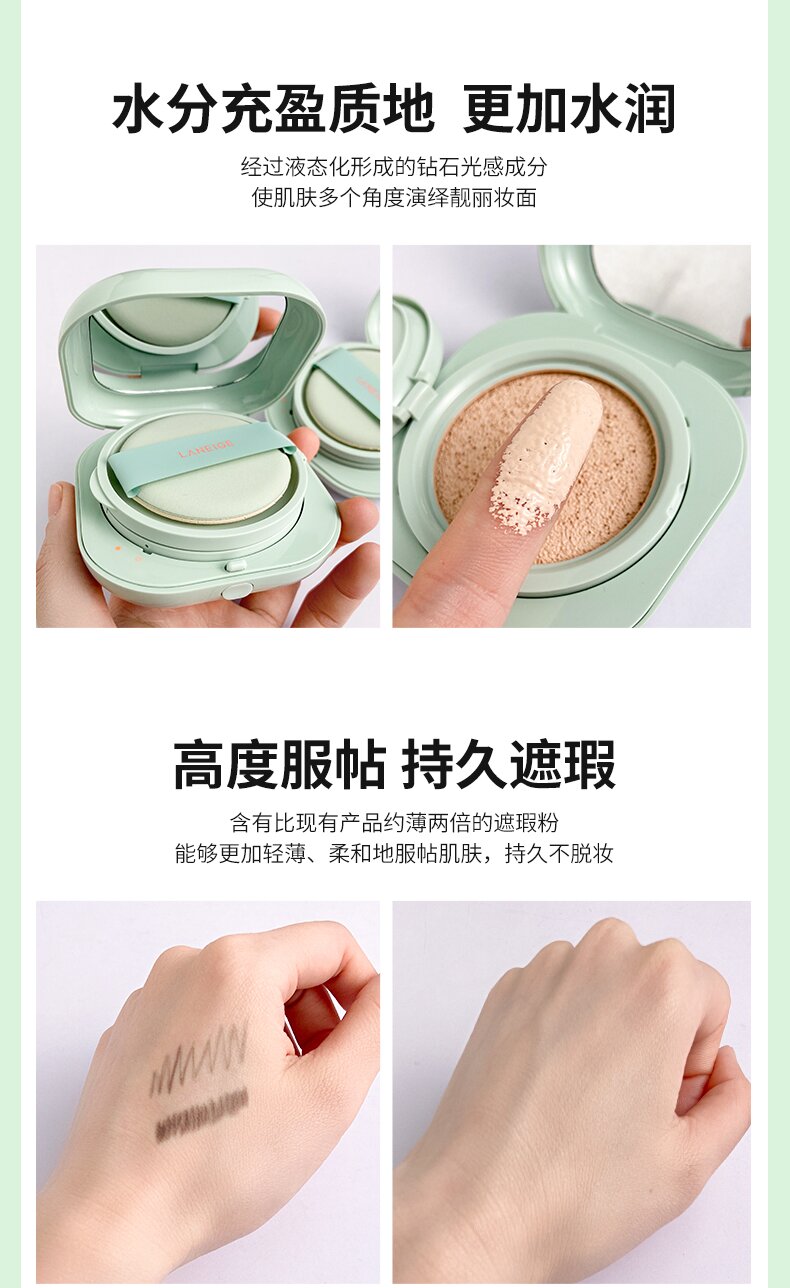 水分充盈质地 更加水润

经过液态化形成的钻石光感成分
使肌肤多个角度演绎靓丽妆面

LANEIGE

高度服帖 持久遮瑕

含有比现有产品约薄两倍的遮瑕粉
能够更加轻薄、柔和地服帖肌肤，持久不脱妆