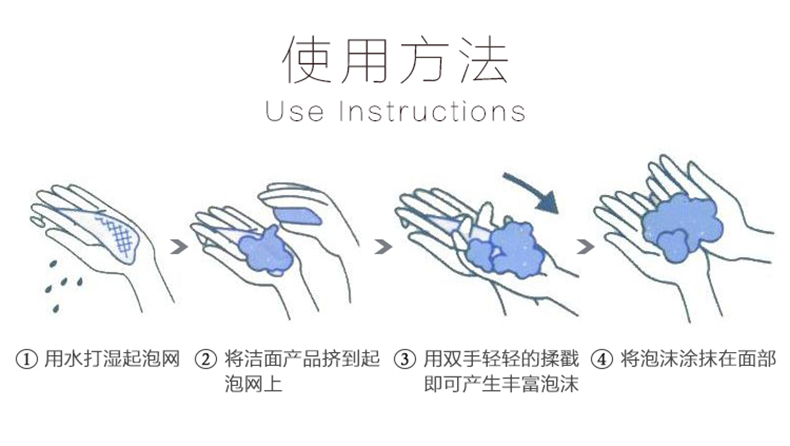 使用方法
Use Instructions

① 用水打湿起泡网

② 将洁面产品挤到起泡网上

③ 用双手轻轻的揉戳即可产生丰富泡沫

④ 将泡沫涂抹在面部